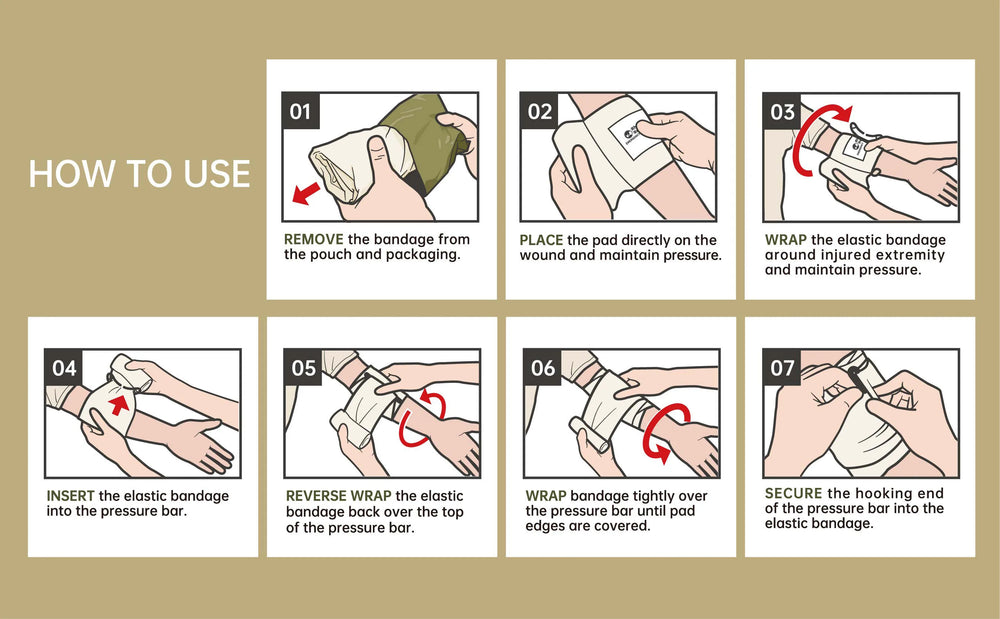 HOW TO USE

01

REMOVE the bandage from the pouch and packaging.

02

PLACE the pad directly on the wound and maintain pressure.

03

WRAP the elastic bandage around injured extremity and maintain pressure.

04

INSERT the elastic bandage into the pressure bar.

05

REVERSE WRAP the elastic bandage back over the top of the pressure bar.

06

WRAP bandage tightly over the pressure bar until pad edges are covered.

07

SECURE the hooking end of the pressure bar into the elastic bandage.