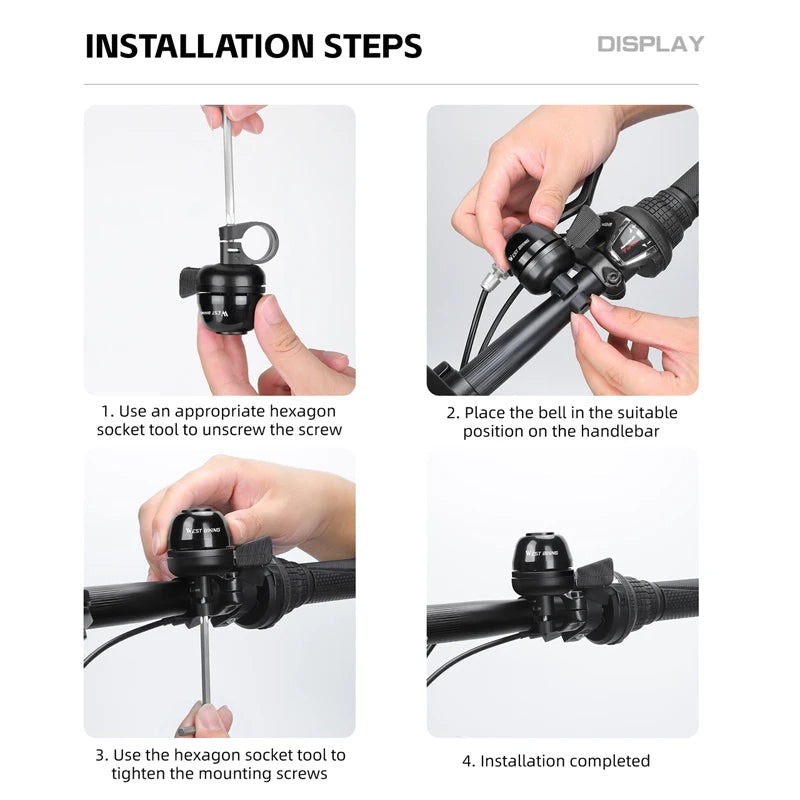 INSTALLATION STEPS

DISPLAY

WEST BIKING

1. Use an appropriate hexagon socket tool to unscrew the screw

WEST BIKING

2. Place the bell in the suitable position on the handlebar

WEST BIKING

3. Use the hexagon socket tool to tighten the mounting screws

WEST BIKING

4. Installation completed