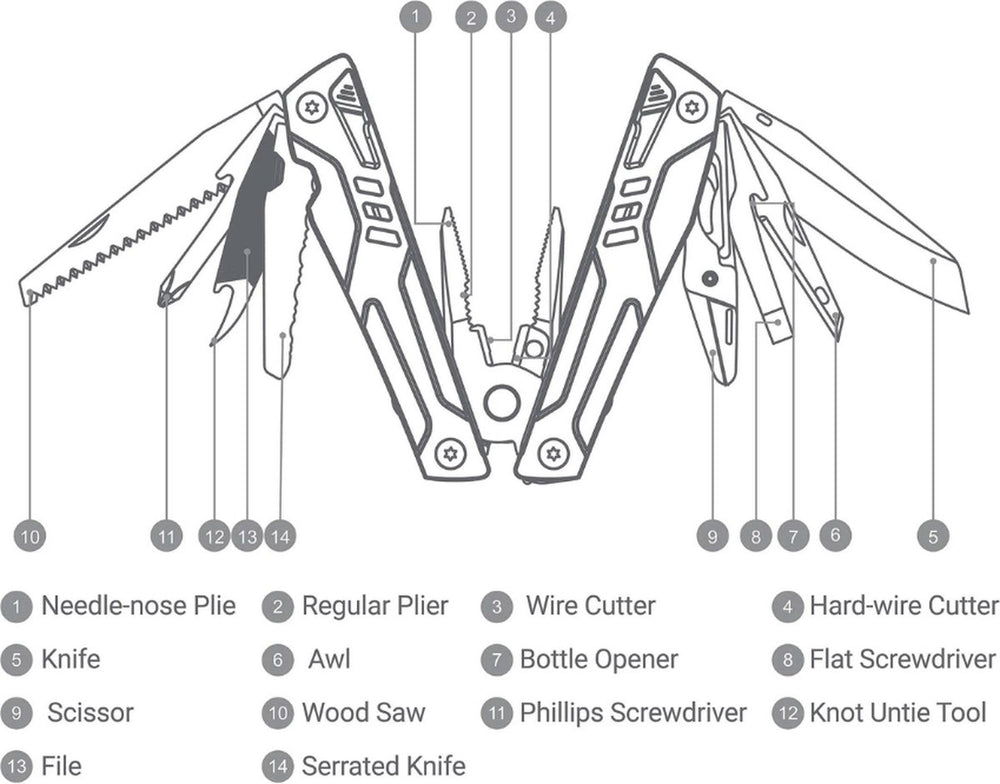 1 2 3 4

10 11 12 13 14 9 8 7 6 5

1 Needle-nose Plie
2 Regular Plier
3 Wire Cutter
4 Hard-wire Cutter
5 Knife
6 Awl
7 Bottle Opener
8 Flat Screwdriver
9 Scissor
10 Wood Saw
11 Phillips Screwdriver
12 Knot Untie Tool
13 File
14 Serrated Knife