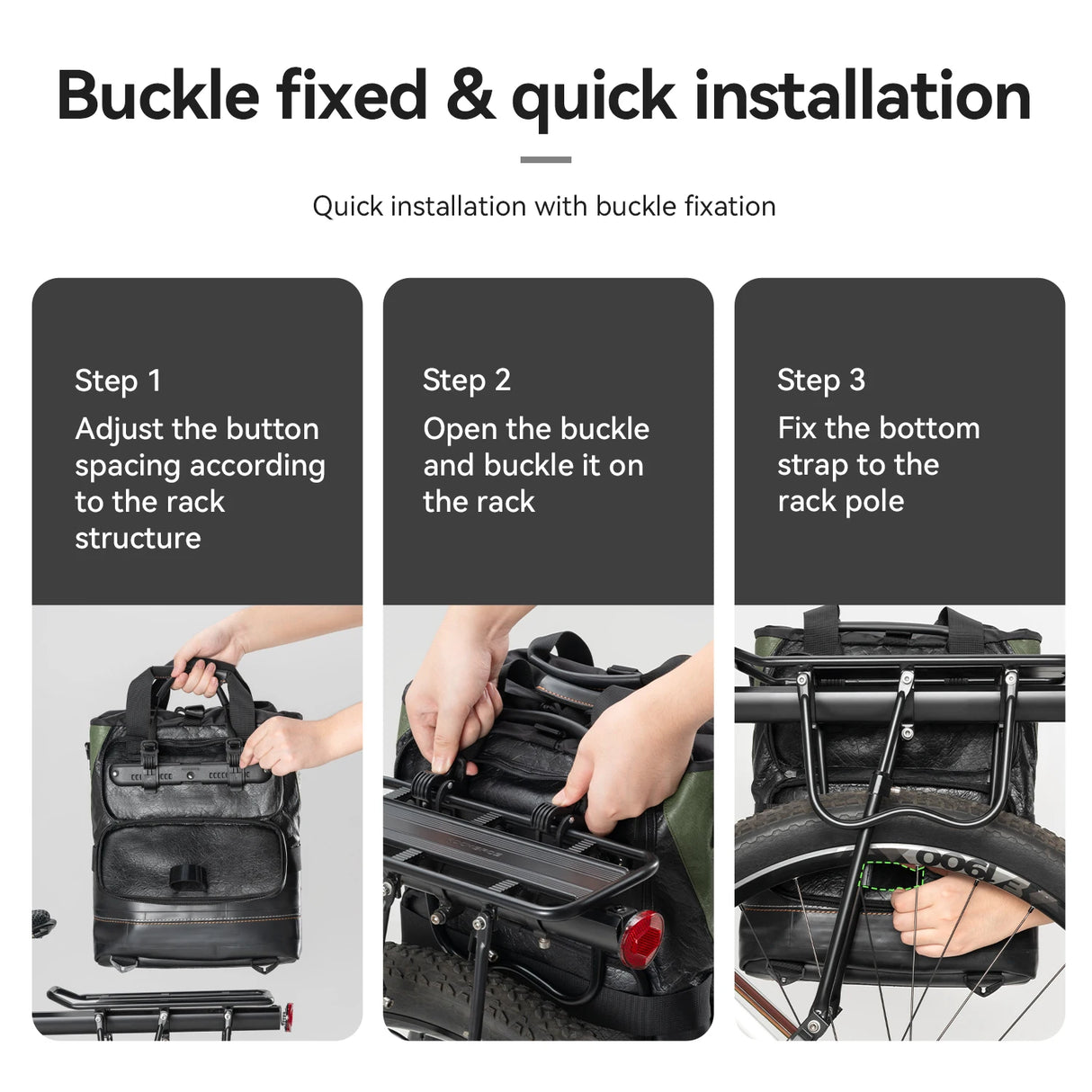 Buckle fixed & quick installation

Quick installation with buckle fixation

Step 1
Adjust the button spacing according to the rack structure

Step 2
Open the buckle and buckle it on the rack

Step 3
Fix the bottom strap to the rack pole