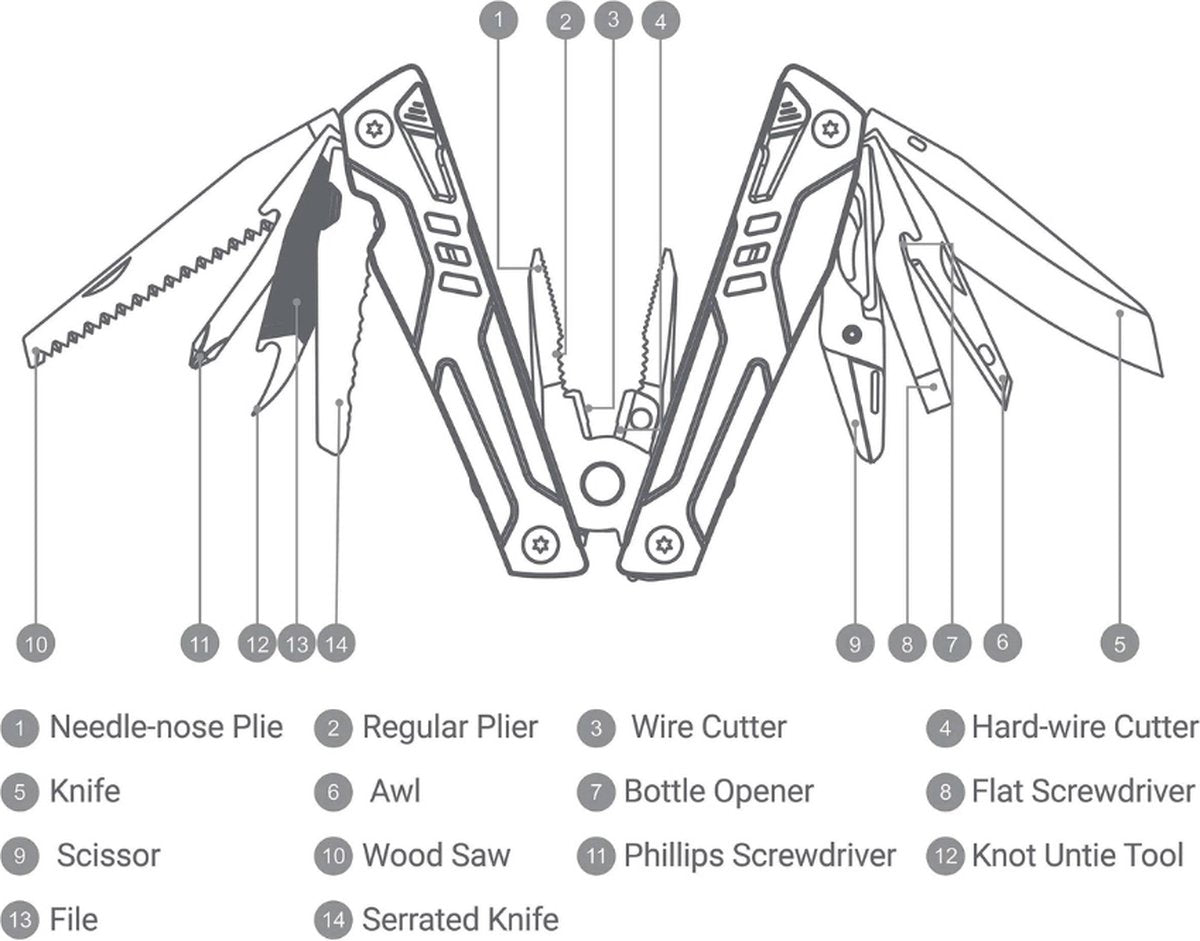 1 2 3 4

10 11 12 13 14 9 8 7 6 5

1 Needle-nose Plie
2 Regular Plier
3 Wire Cutter
4 Hard-wire Cutter
5 Knife
6 Awl
7 Bottle Opener
8 Flat Screwdriver
9 Scissor
10 Wood Saw
11 Phillips Screwdriver
12 Knot Untie Tool
13 File
14 Serrated Knife